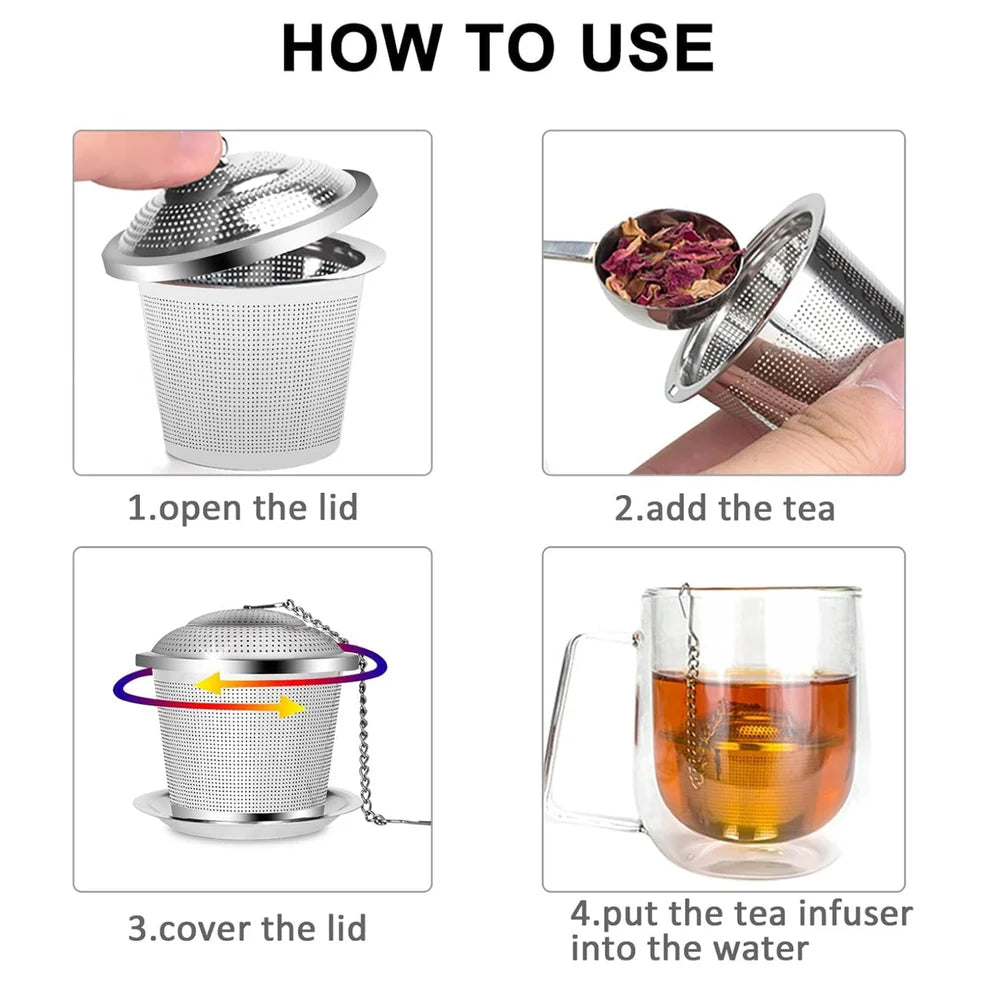 HOW TO USE

1.open the lid

2.add the tea

3.cover the lid

4.put the tea infuser into the water