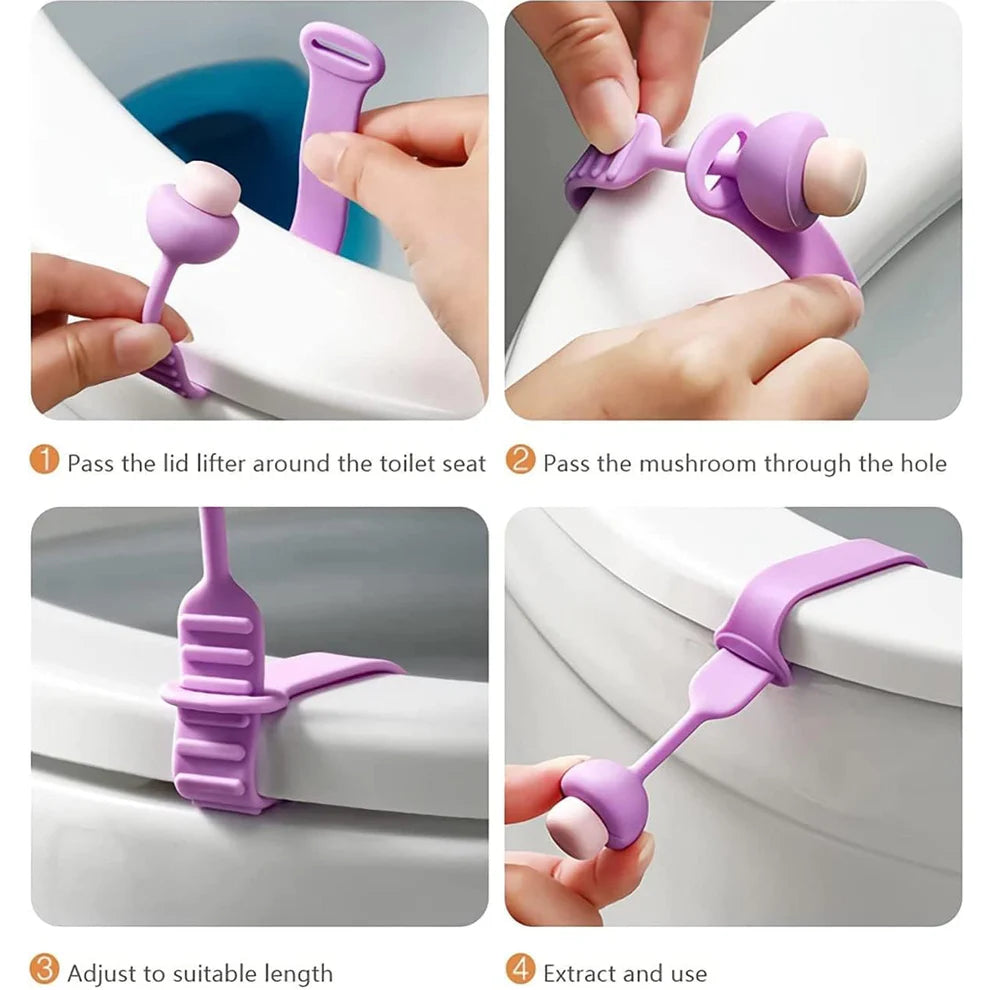 1 Pass the lid lifter around the toilet seat

2 Pass the mushroom through the hole

3 Adjust to suitable length

4 Extract and use